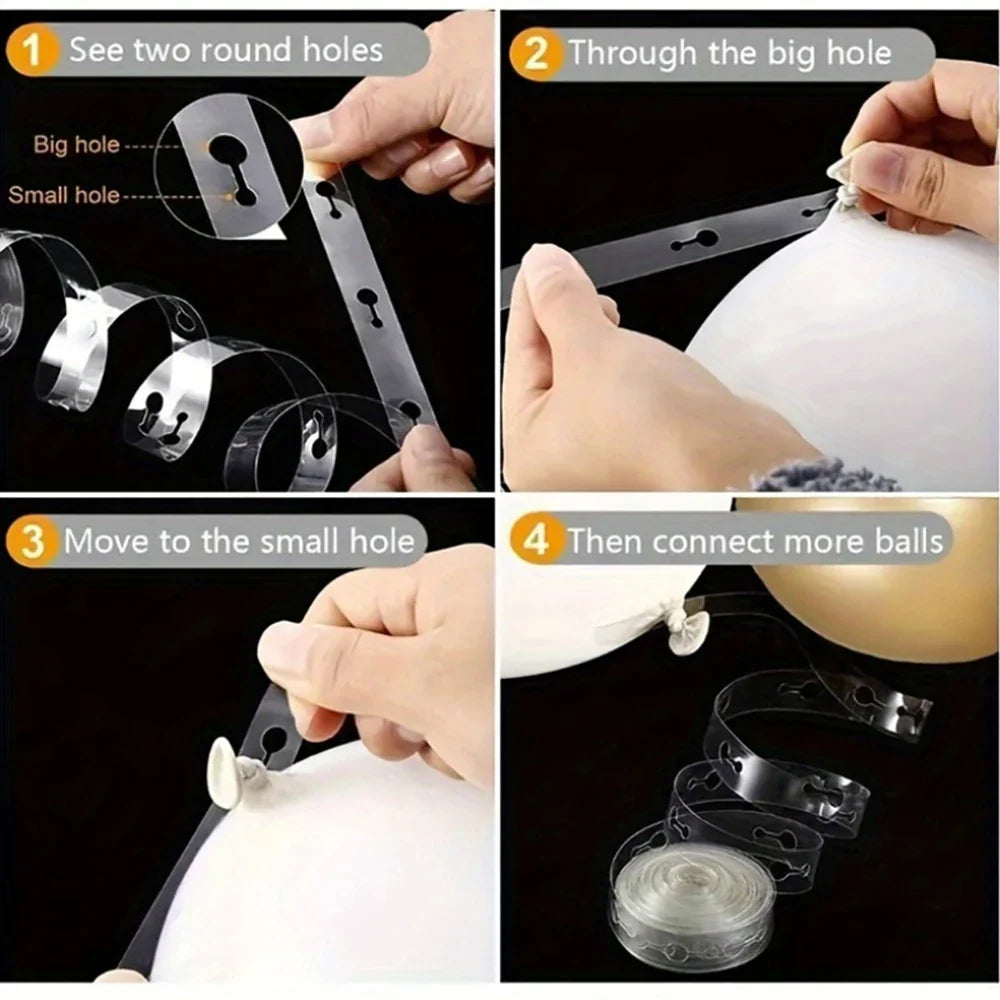 1 See two round holes

Big hole

Small hole

2 Through the big hole

3 Move to the small hole

4 Then connect more balls