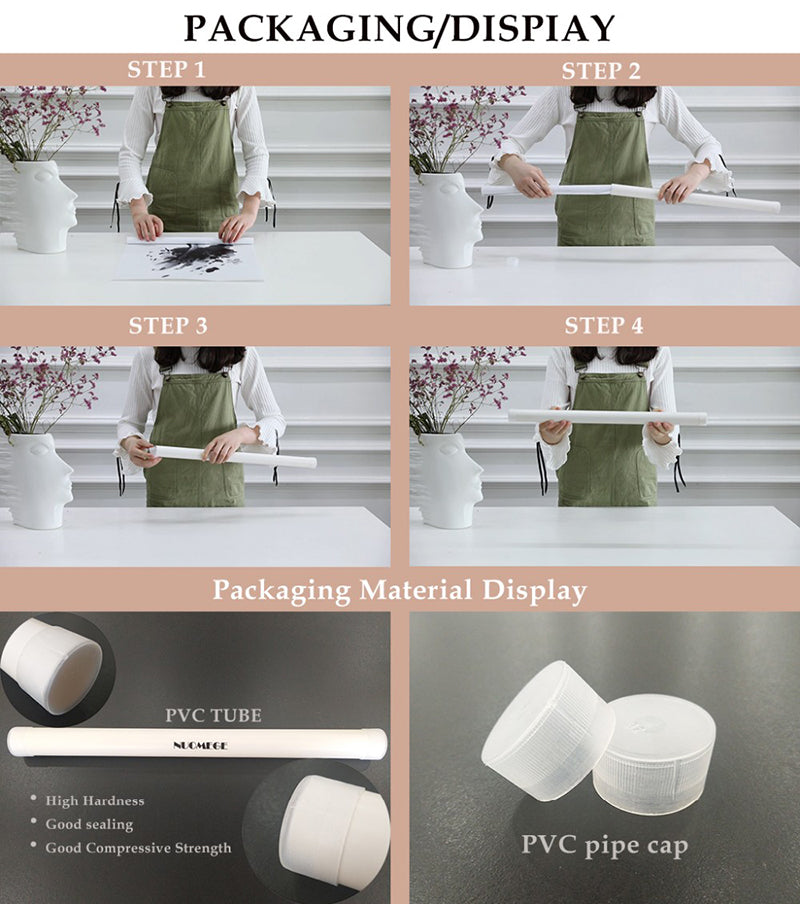 PACKAGING/DISPIAY

STEP 1

STEP 2

STEP 3

STEP 4

Packaging Material Display

PVC TUBE

NUOMEGE

• High Hardness
• Good sealing
• Good Compressive Strength

PVC pipe cap